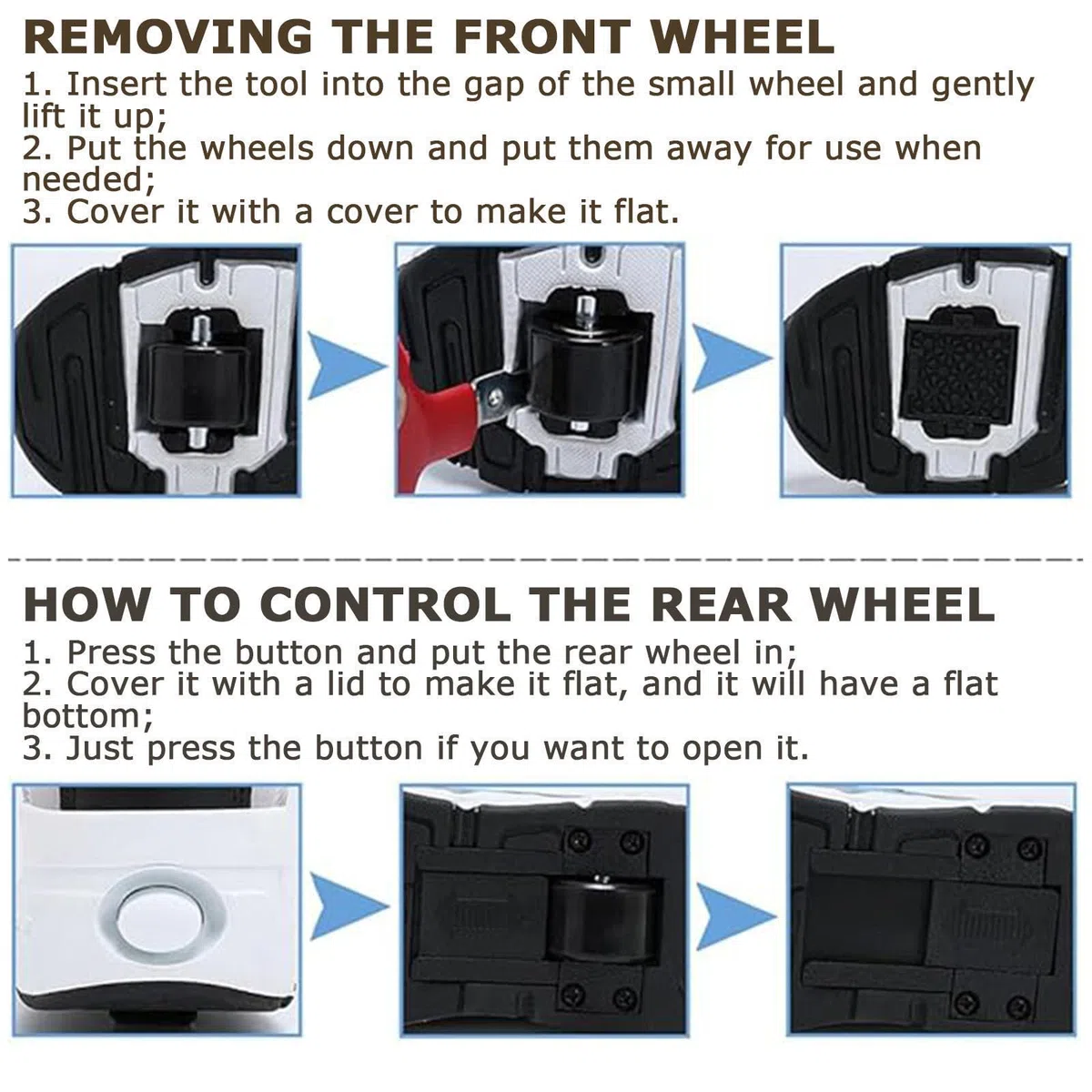 REMOVING THE FRONT WHEEL

1. Insert the tool into the gap of the small wheel and gently lift it up;
2. Put the wheels down and put them away for use when needed;
3. Cover it with a cover to make it flat.

HOW TO CONTROL THE REAR WHEEL

1. Press the button and put the rear wheel in;
2. Cover it with a lid to make it flat, and it will have a flat bottom;
3. Just press the button if you want to open it.