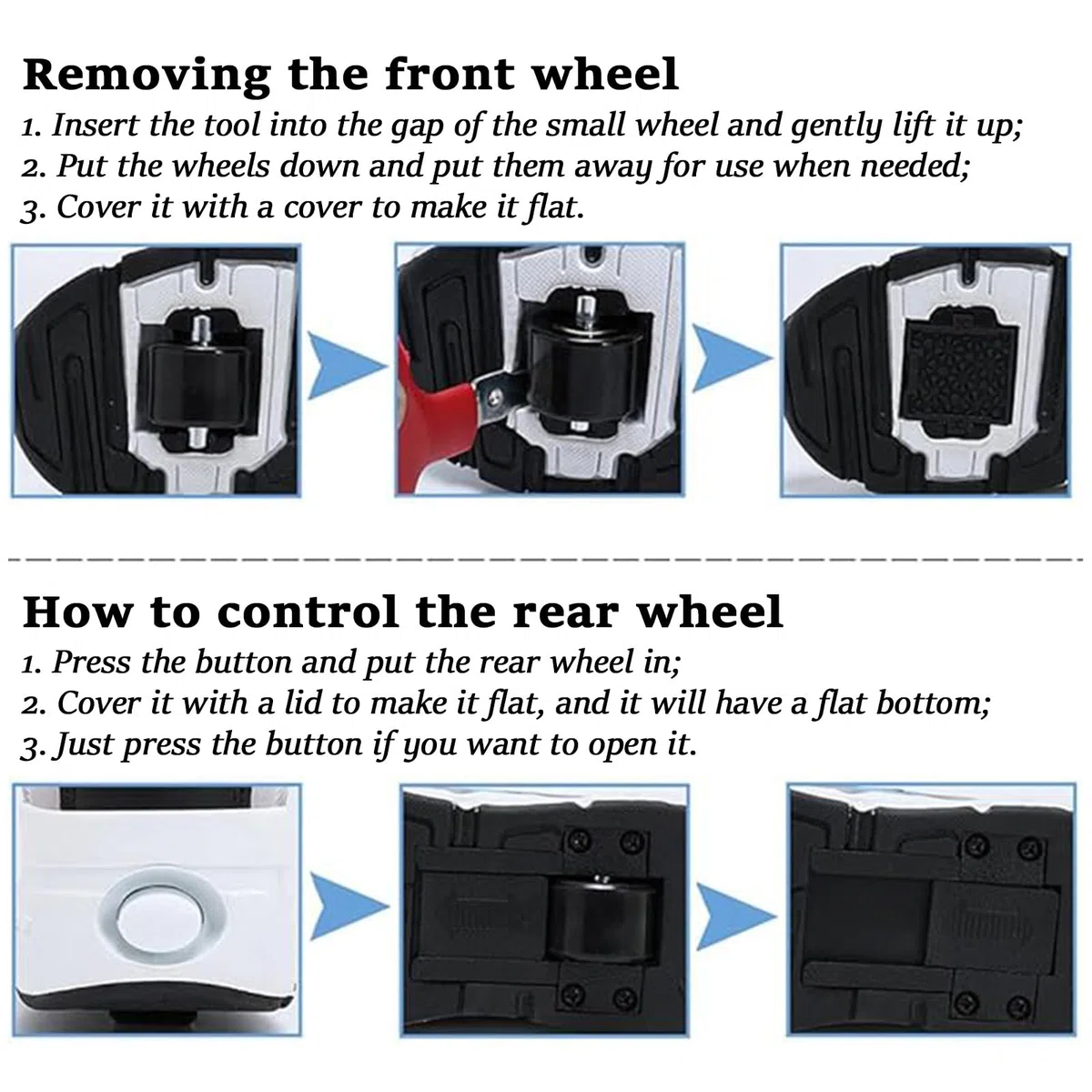 Removing the front wheel
1. Insert the tool into the gap of the small wheel and gently lift it up;
2. Put the wheels down and put them away for use when needed;
3. Cover it with a cover to make it flat.

How to control the rear wheel
1. Press the button and put the rear wheel in;
2. Cover it with a lid to make it flat, and it will have a flat bottom;
3. Just press the button if you want to open it.