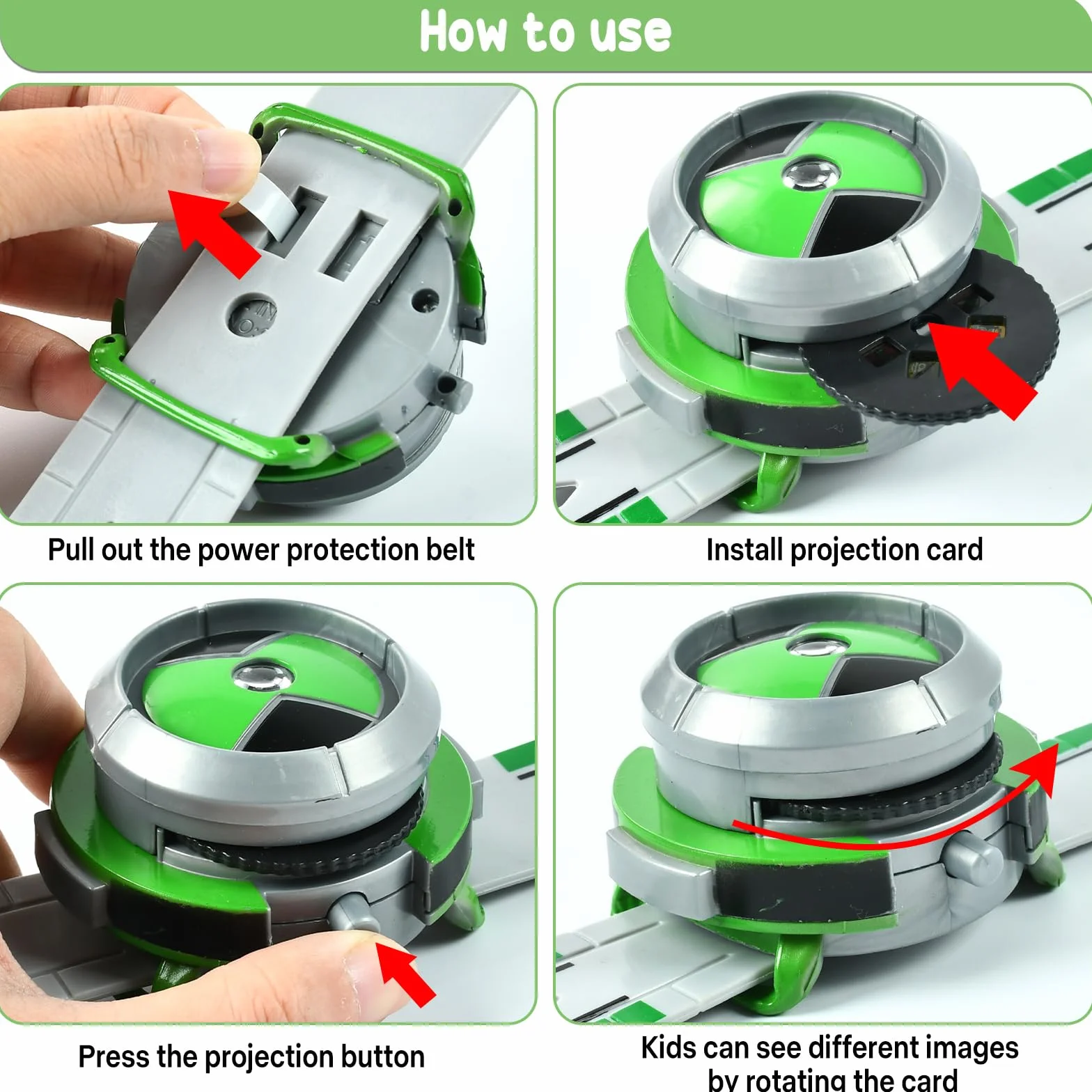 How to use

Pull out the power protection belt

Install projection card

Press the projection button

Kids can see different images by rotating the card