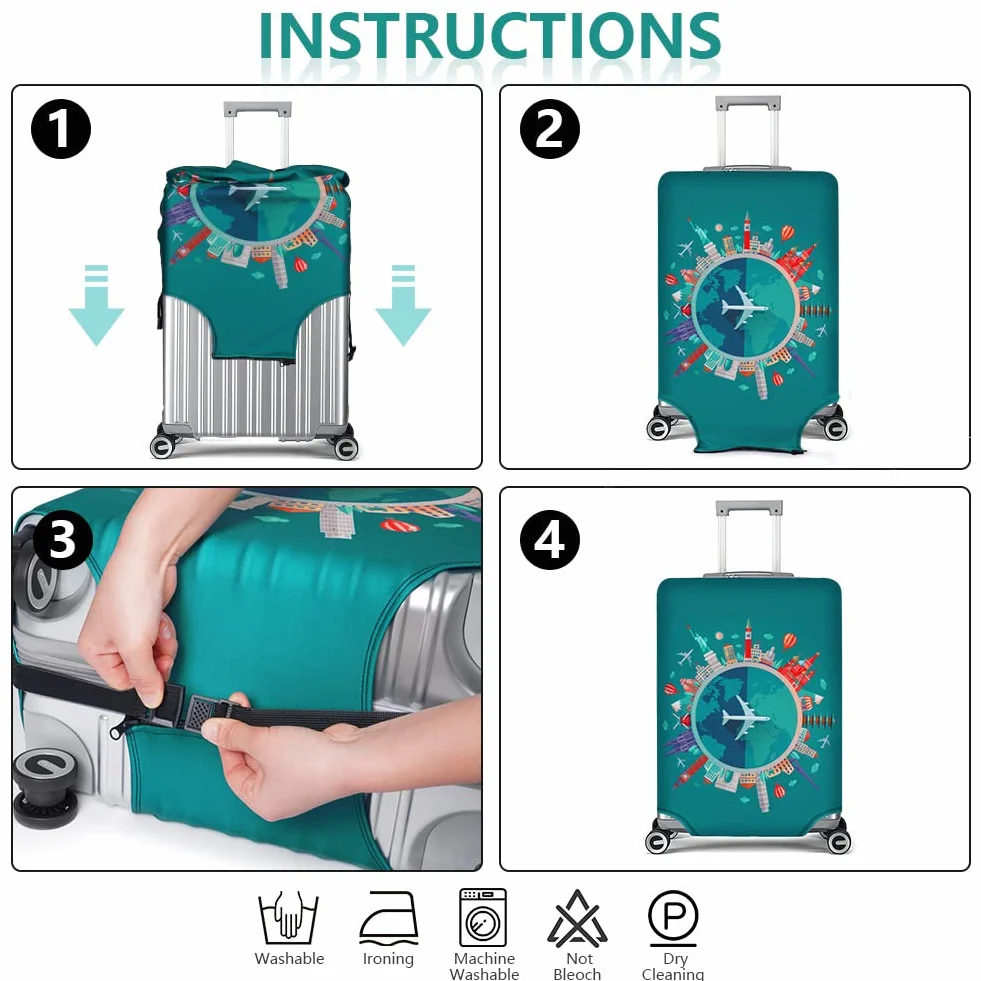 INSTRUCTIONS

1

2

3

4

Washable

Ironing

Machine Washable

Not Bleoch

P

Dry Cleaning